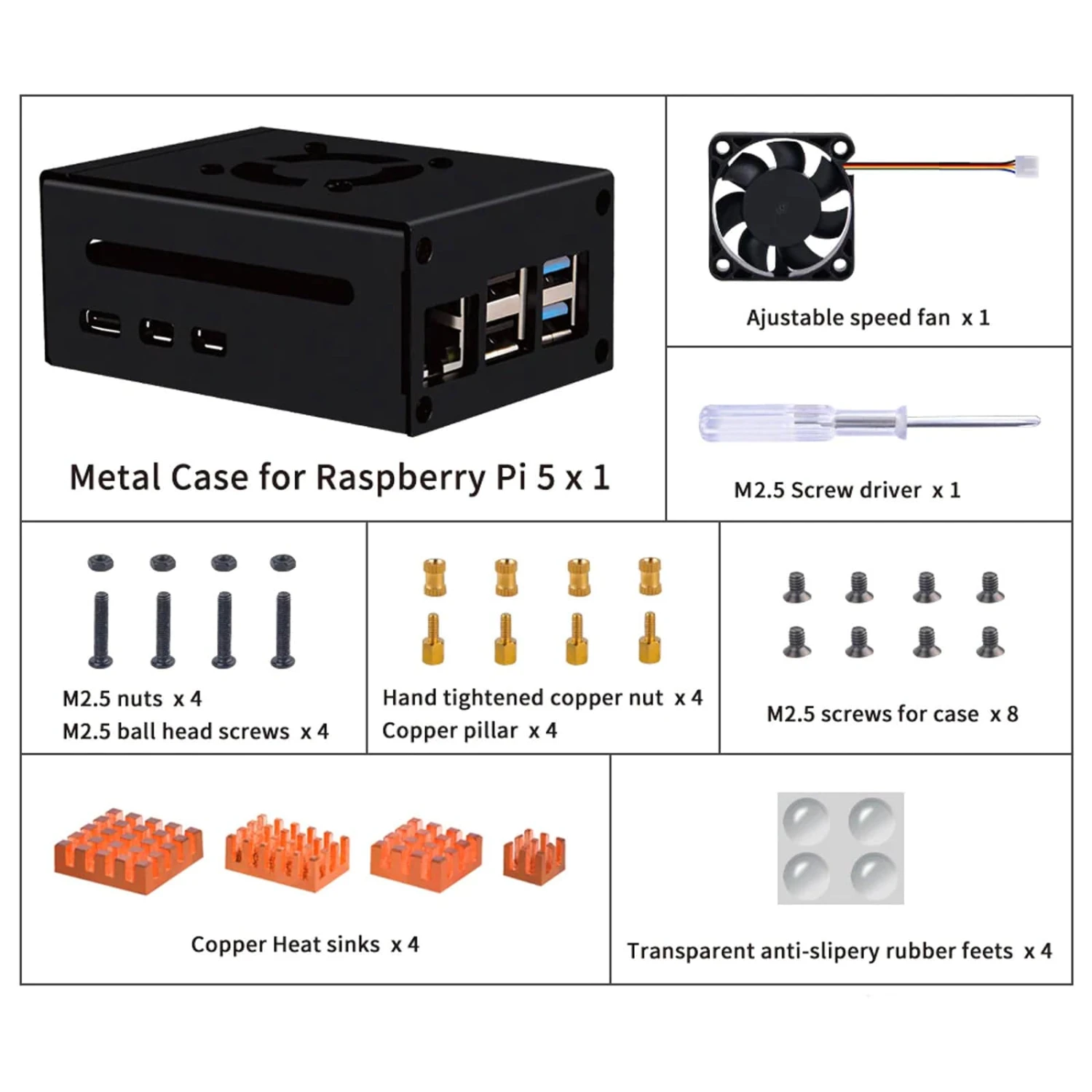 Metal Case for Raspberry Pi 5 x 1

Ajustable speed fan x 1

M2.5 Screw driver x 1

M2.5 nuts x 4
M2.5 ball head screws x 4

Hand tightened copper nut x 4
Copper pillar x 4

M2.5 screws for case x 8

Copper Heat sinks x 4

Transparent anti-slipery rubber feets x 4